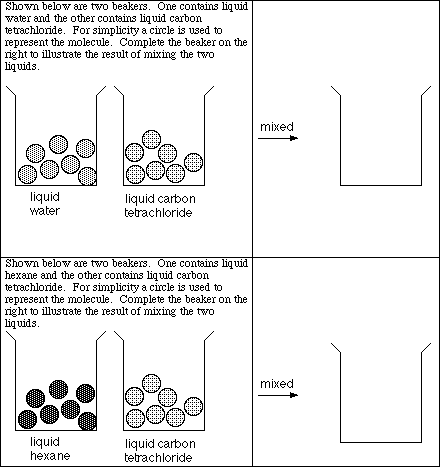 Shown below are two beakers. One contains liquid water and the other contains liquid carbon tetrachloride. For simplicity a circle is used to represent the molecule. Complete the beaker on the right to illustrate the result of mixing the two liquids.

liquid water

liquid carbon tetrachloride

mixed

Shown below are two beakers. One contains liquid hexane and the other contains liquid carbon tetrachloride. For simplicity a circle is used to represent the molecule. Complete the beaker on the right to illustrate the result of mixing the two liquids.

liquid hexane

liquid carbon tetrachloride

mixed